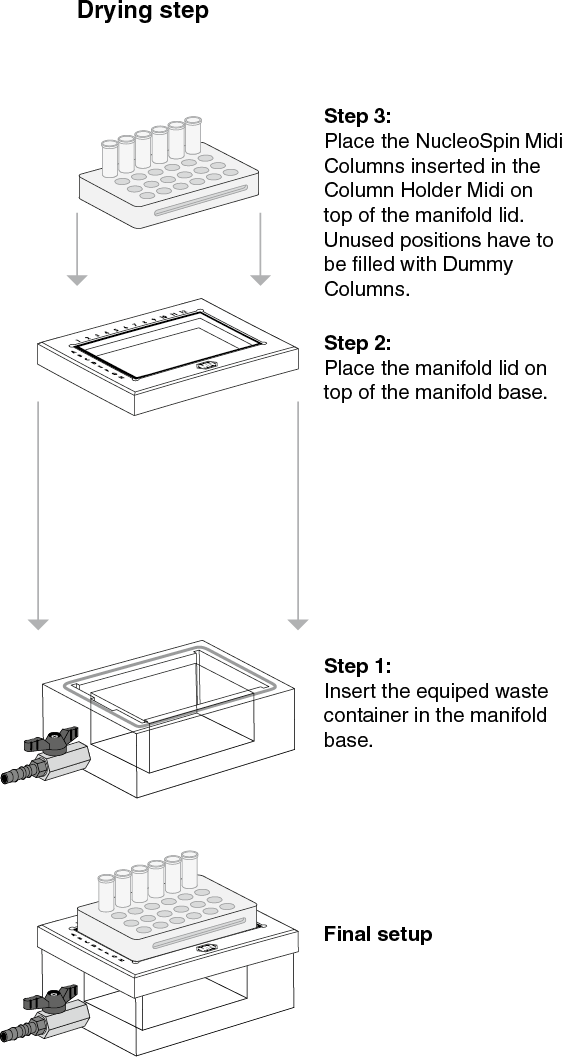 Drying step

Step 3:
Place the NucleoSpin Midi Columns inserted in the Column Holder Midi on top of the manifold lid. Unused positions have to be filled with Dummy Columns.

Step 2:
Place the manifold lid on top of the manifold base.

Step 1:
Insert the equiped waste container in the manifold base.

Final setup